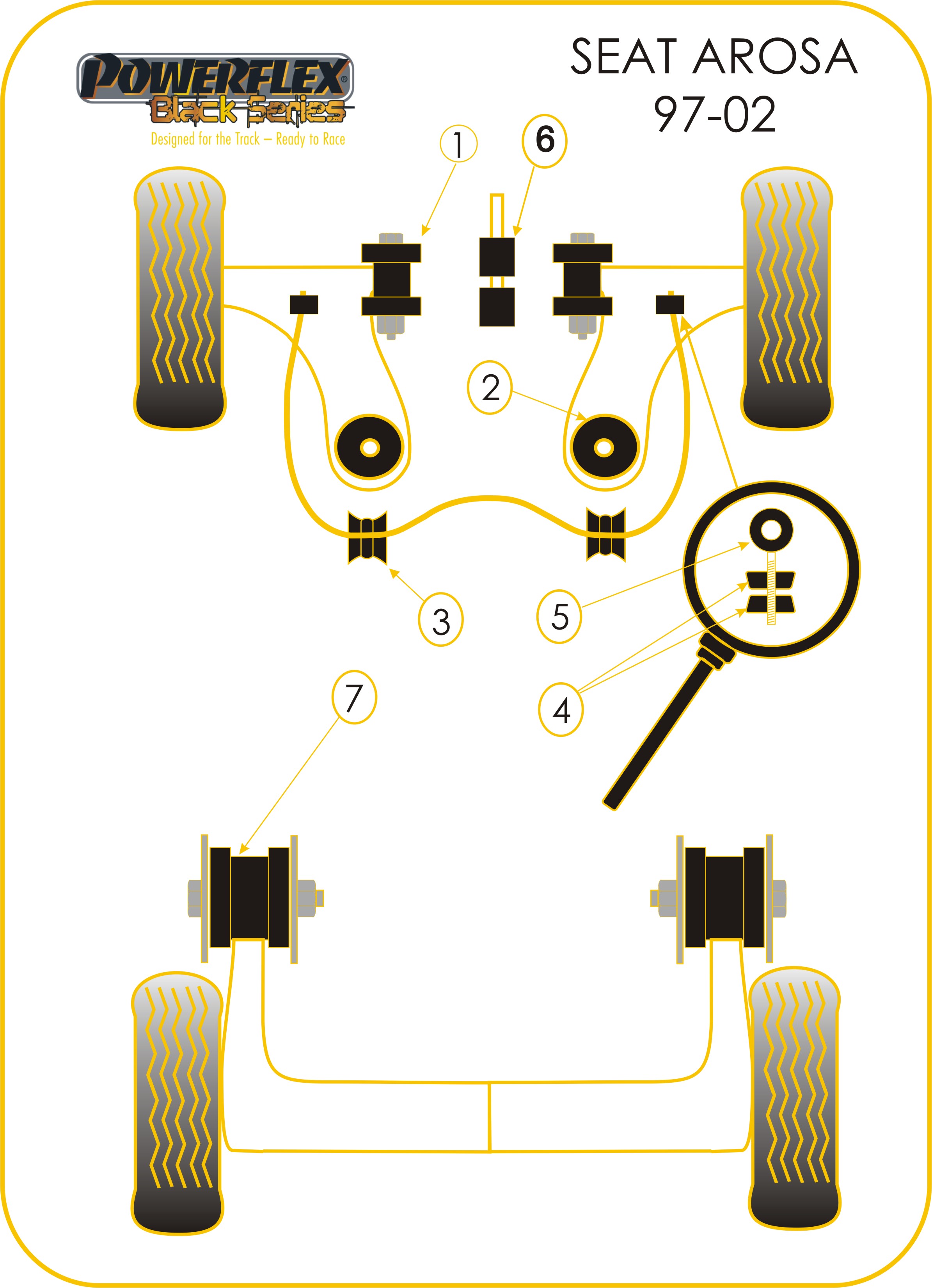 POWERFLEX®
Black Series
Designed for the Track – Ready to Race

SEAT AROSA
97-02

1
6
2
3
5
4
7