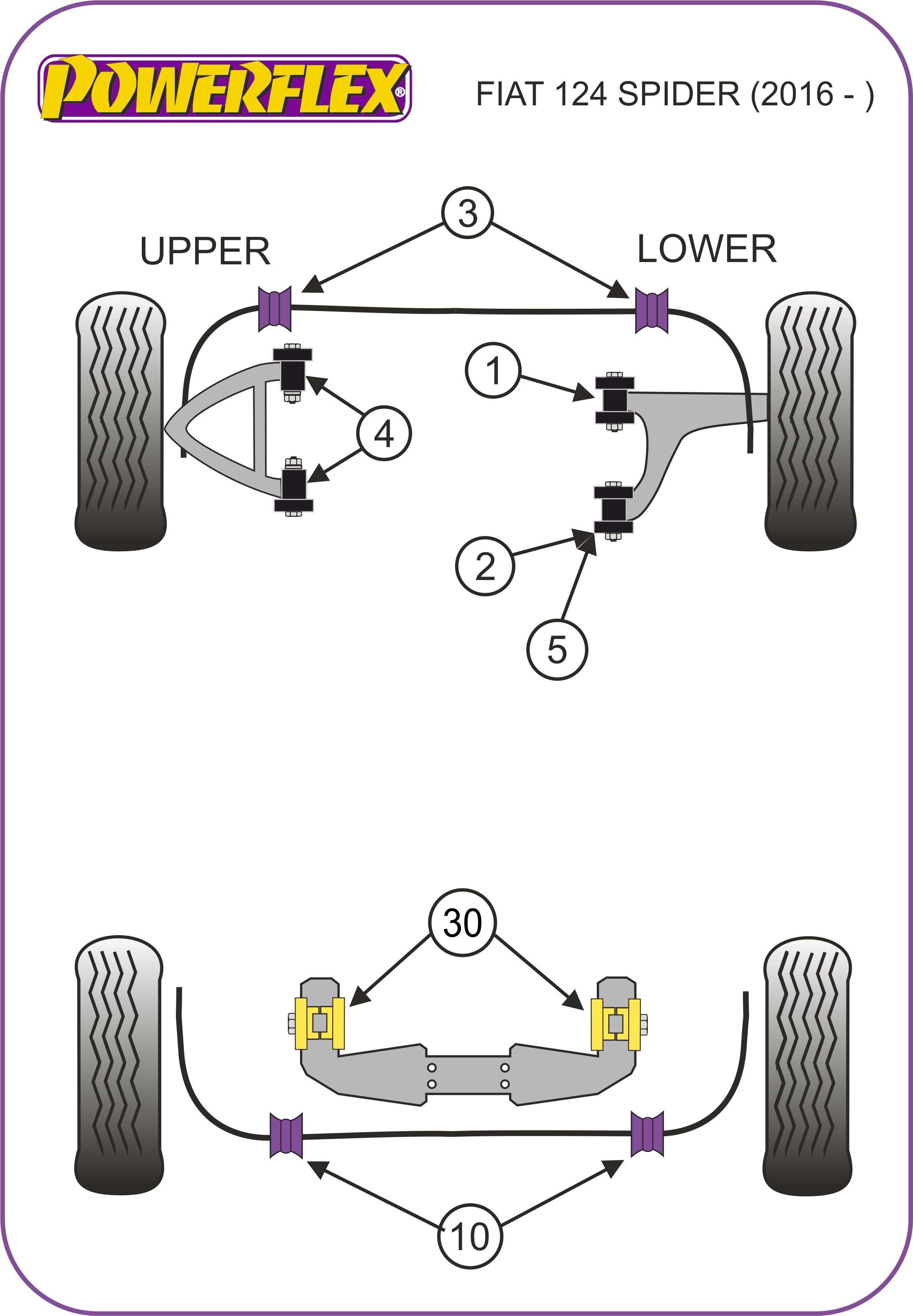 POWERFLEX®

FIAT 124 SPIDER (2016 - )

3

UPPER

LOWER

1

4

2

5

30

10