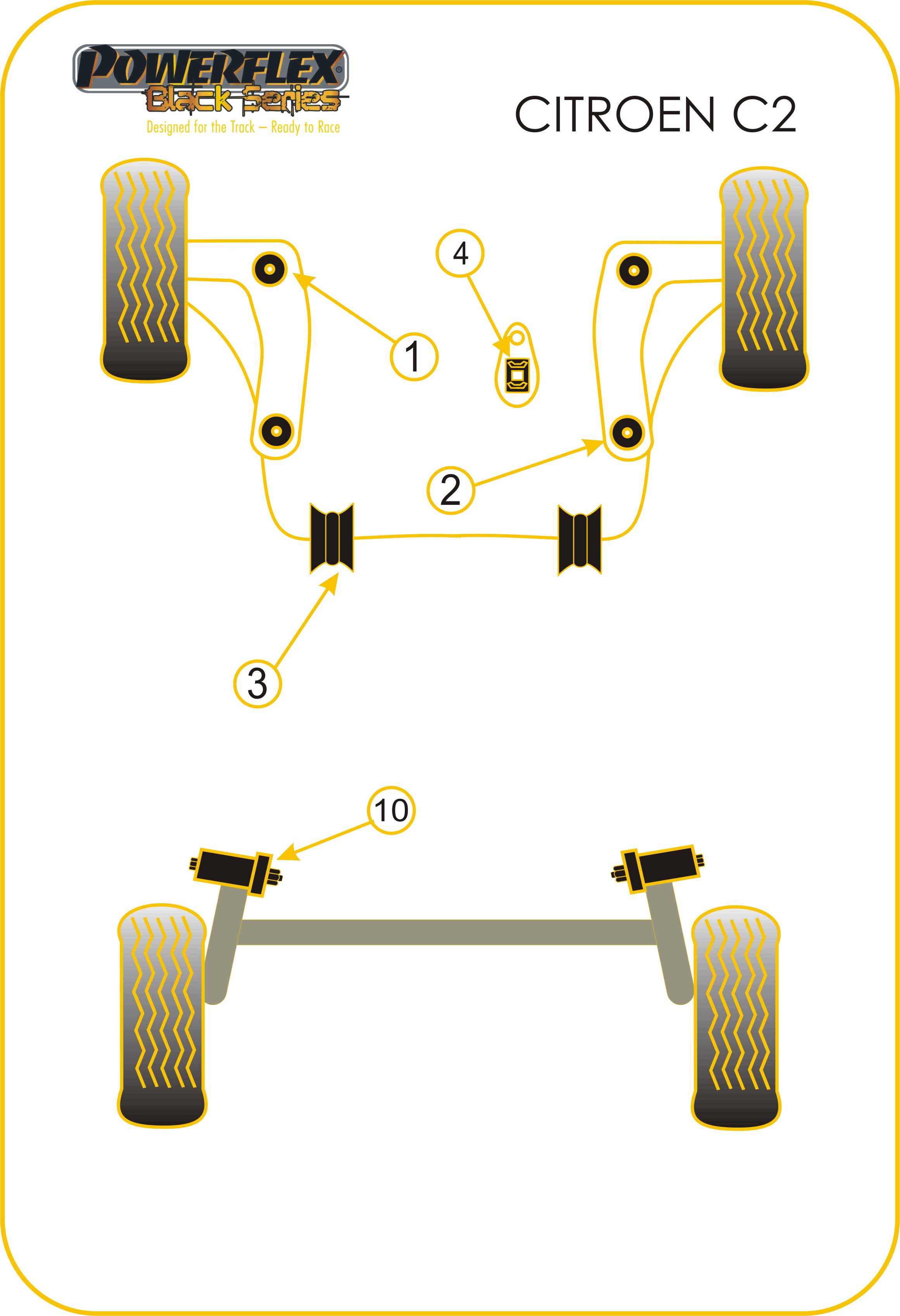 POWERFLEX®
Black Series
Designed for the Track – Ready to Race

CITROEN C2

4

1

2

3

10