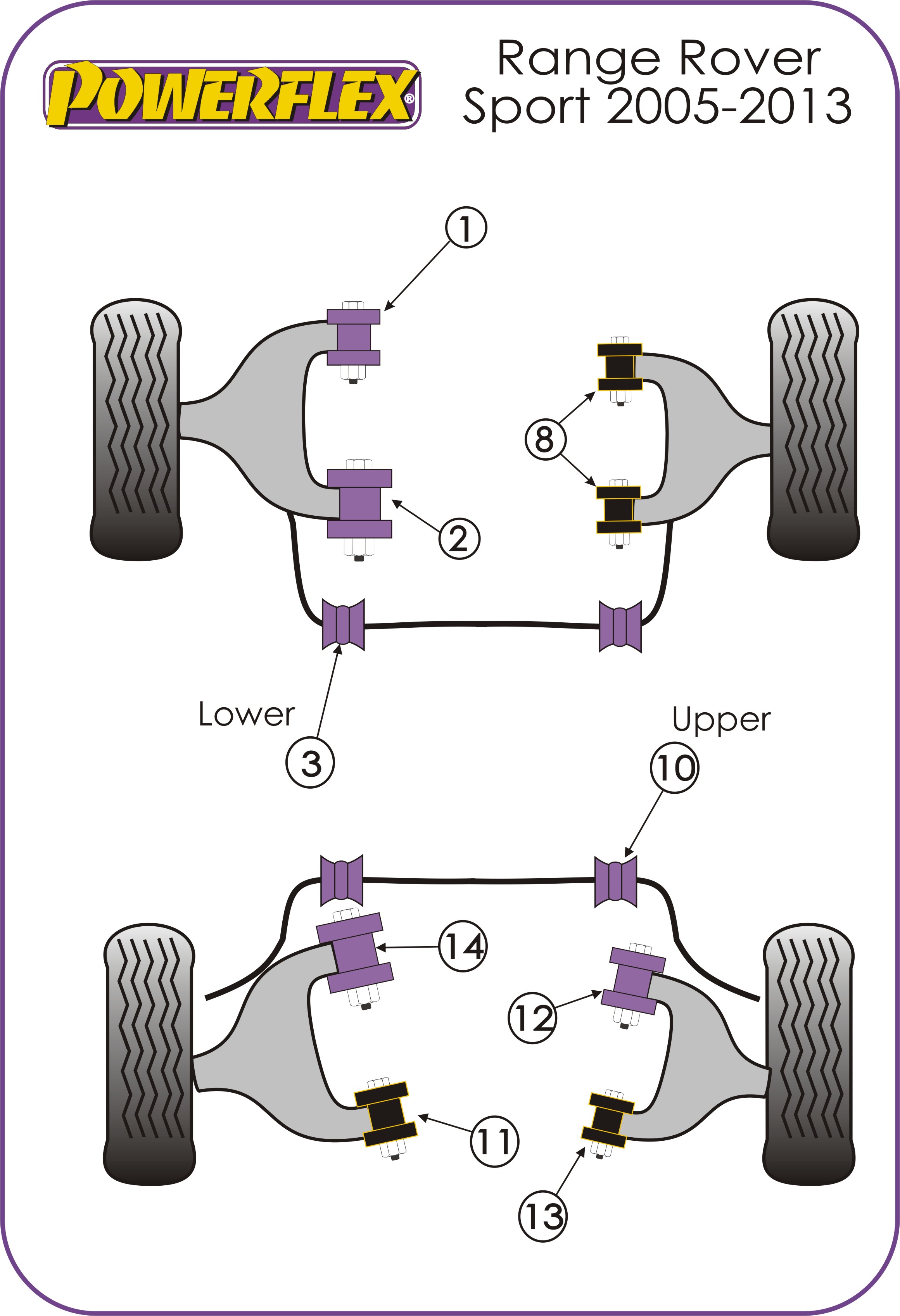 POWERFLEX®

Range Rover Sport 2005-2013

1

8

2

Lower

3

Upper

10

14

12

11

13