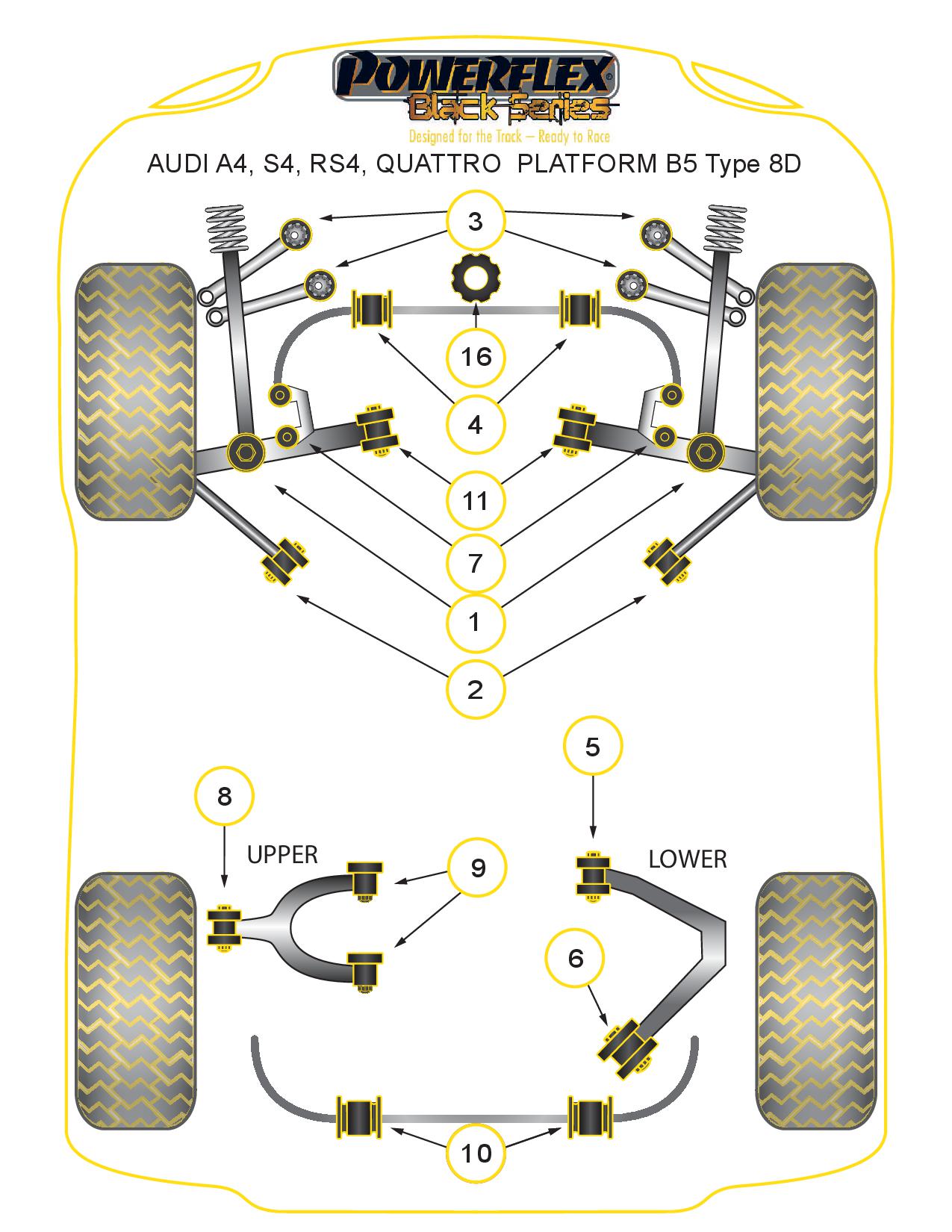 POWERFLEX®
Black Series
Designed for the Track – Ready to Race
AUDI A4, S4, RS4, QUATTRO PLATFORM B5 Type 8D

3

16

4

11

7

1

2

5

8

UPPER

9

LOWER

6

10