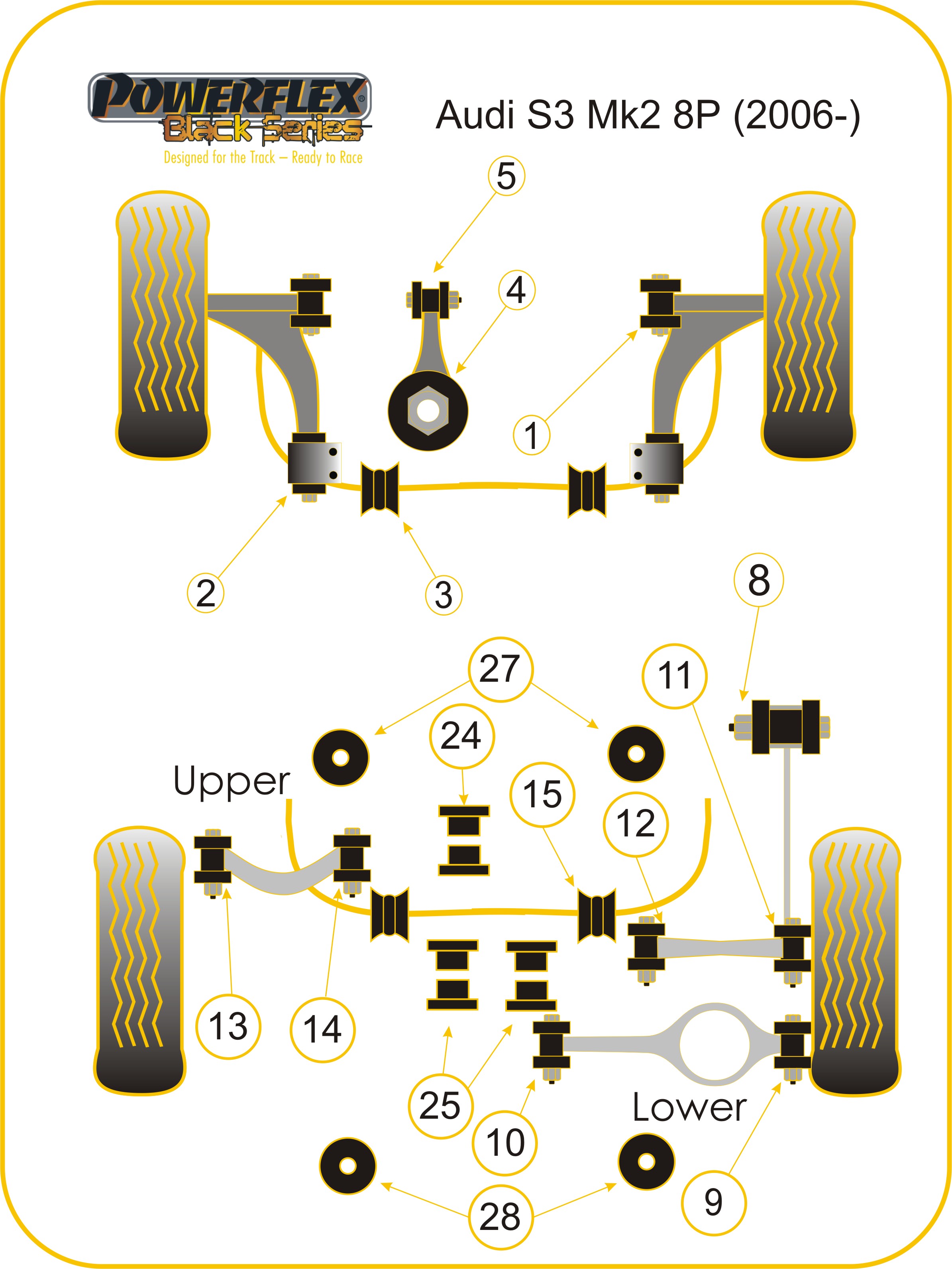 POWERFLEX®
Black Series
Designed for the Track – Ready to Race

Audi S3 Mk2 8P (2006-)

5
4
1
2
3
8
27
11
24
Upper
15
12
13
14
25
10
Lower
28
9