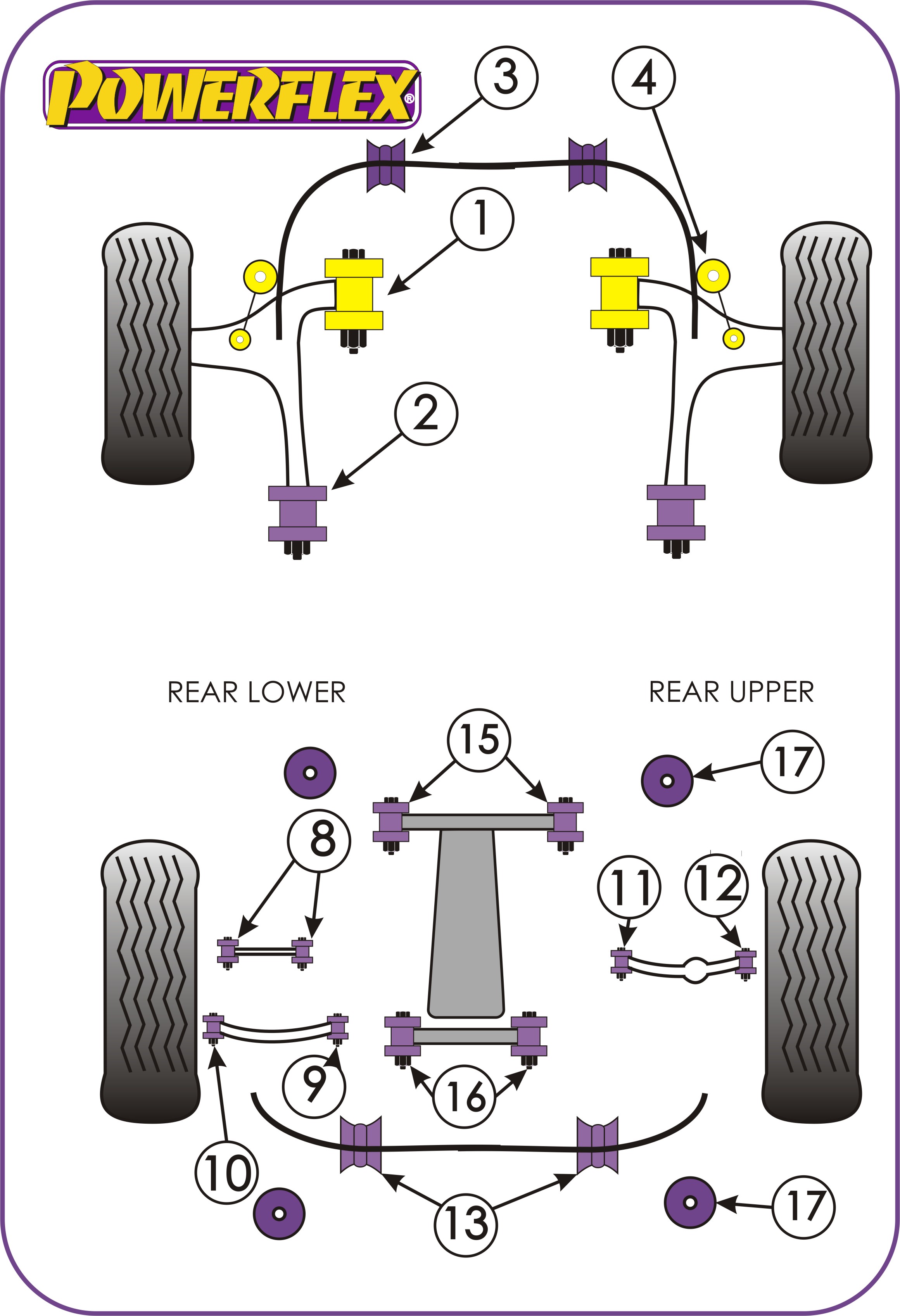 POWERFLEX®

3

4

1

2

REAR LOWER

REAR UPPER

15

17

8

11

12

9

16

10

13

17